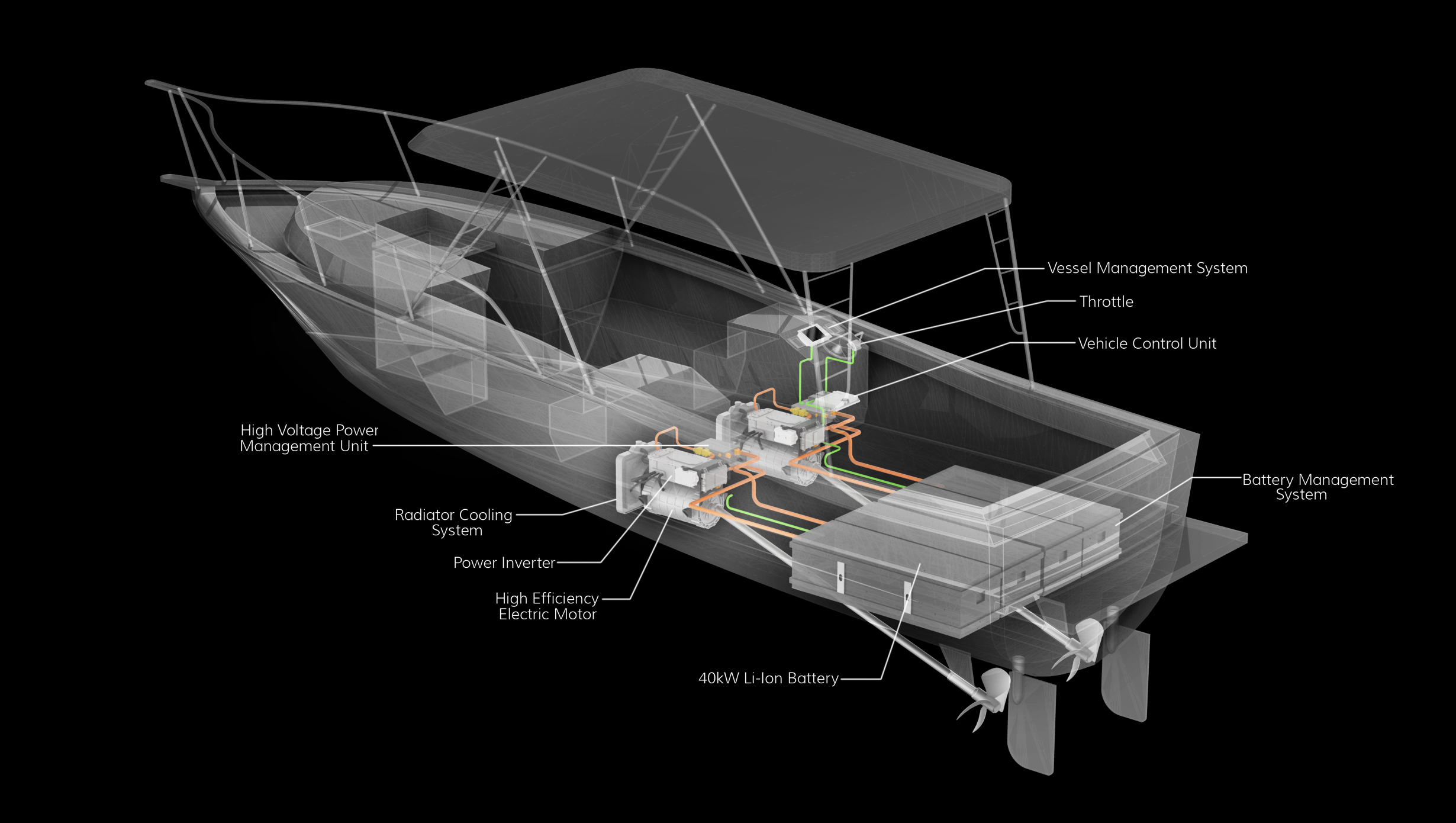 Vessel Management System
Throttle
Vehicle Control Unit
High Voltage Power Management Unit
Battery Management System
Radiator Cooling System
Power Inverter
High Efficiency Electric Motor
40kW Li-Ion Battery