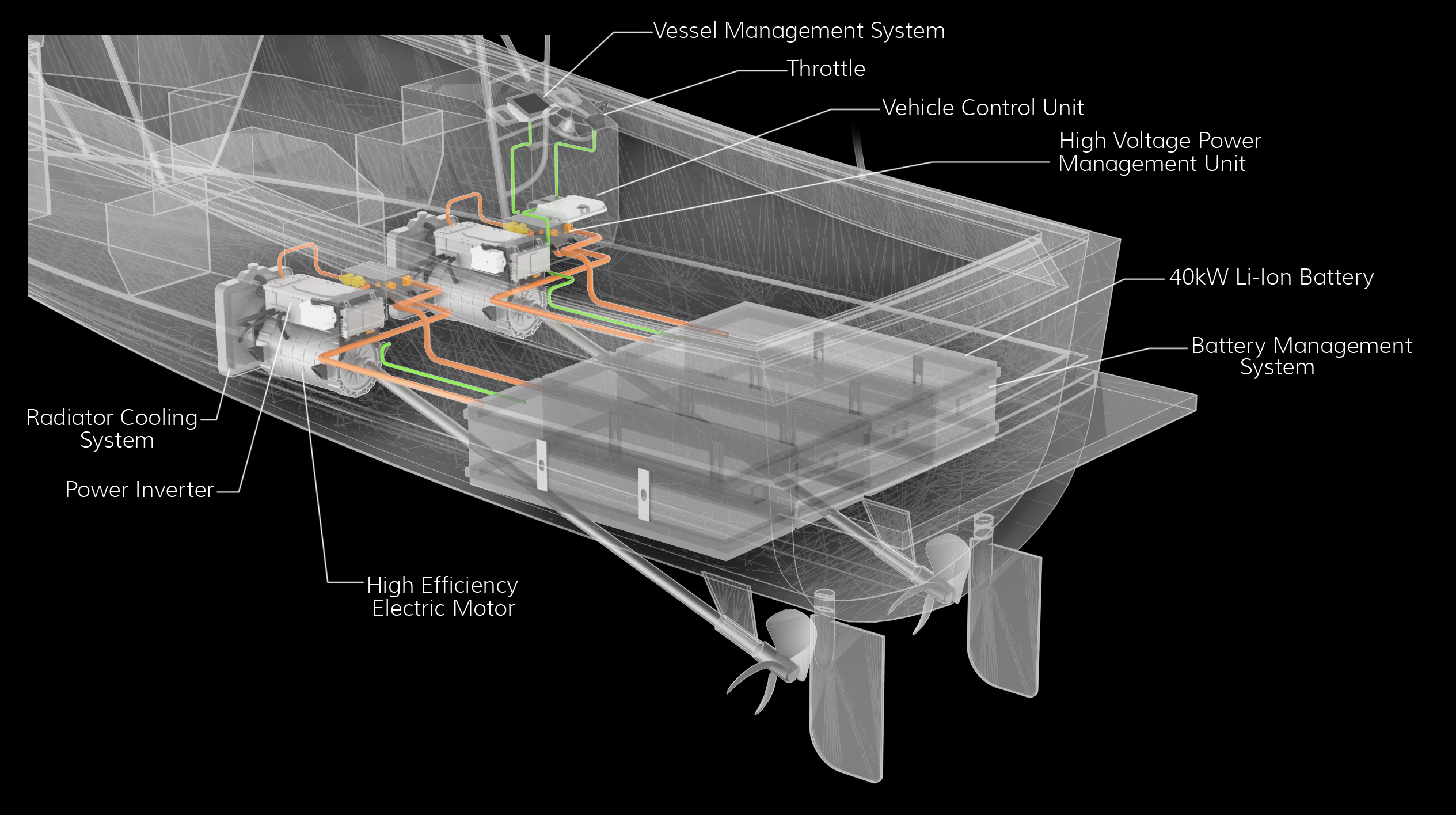 Vessel Management System

Throttle

Vehicle Control Unit

High Voltage Power Management Unit

40kW Li-Ion Battery

Battery Management System

Radiator Cooling System

Power Inverter

High Efficiency Electric Motor